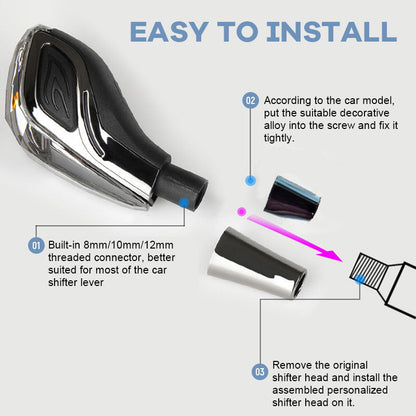 EASY TO INSTALL

02 According to the car model, put the suitable decorative alloy into the screw and fix it tightly.

01 Built-in 8mm/10mm/12mm threaded connector, better suited for most of the car shifter lever

03 Remove the original shifter head and install the assembled personalized shifter head on it.